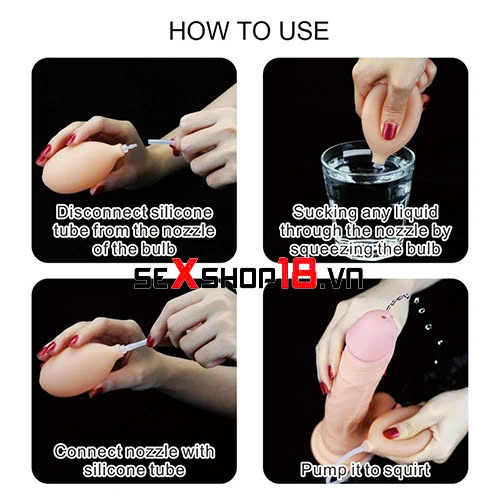 HOW TO USE

Disconnect silicone tube from the nozzle of the bulb

Sucking any liquid through the nozzle by squeezing the bulb

SEXSHOP18.VN

Connect nozzle with silicone tube

Pump it to squirt