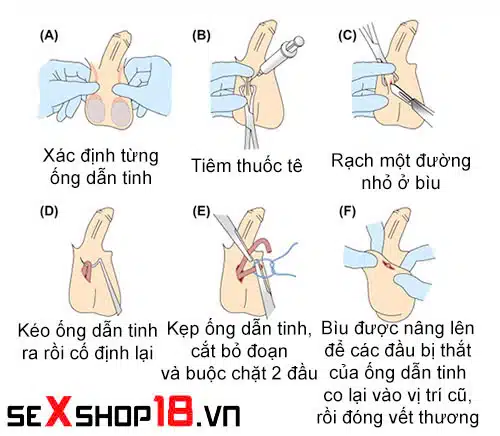 (A)
Xác định từng ống dẫn tinh

(B)
Tiêm thuốc tê

(C)
Rạch một đường nhỏ ở bìu

(D)
Kéo ống dẫn tinh ra rồi cố định lại

(E)
Kẹp ống dẫn tinh, cắt bỏ đoạn và buộc chặt 2 đầu

(F)
Bìu được nâng lên để các đầu bị thắt của ống dẫn tinh co lại vào vị trí cũ, rồi đóng vết thương

SEXSHOP18.VN